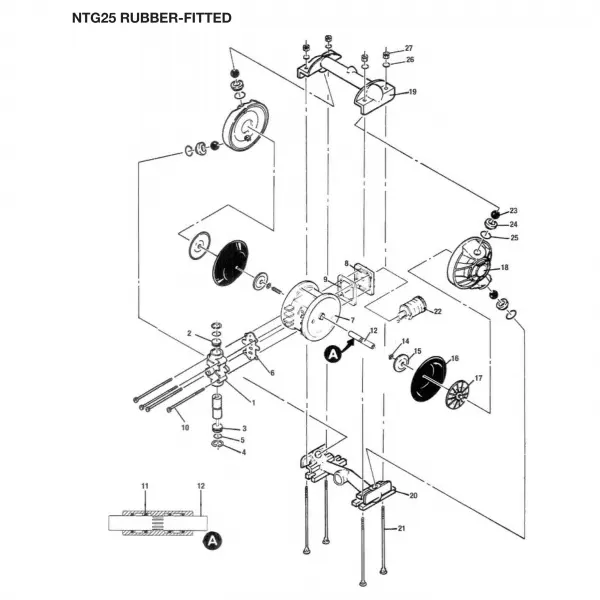 NTG25 RUBBER-FITTED

27
26
19
23
24
25
18
8
9
22
7
12
A
14
15
16
17
2
6
1
10
3
5
4
20
21
11
12
A