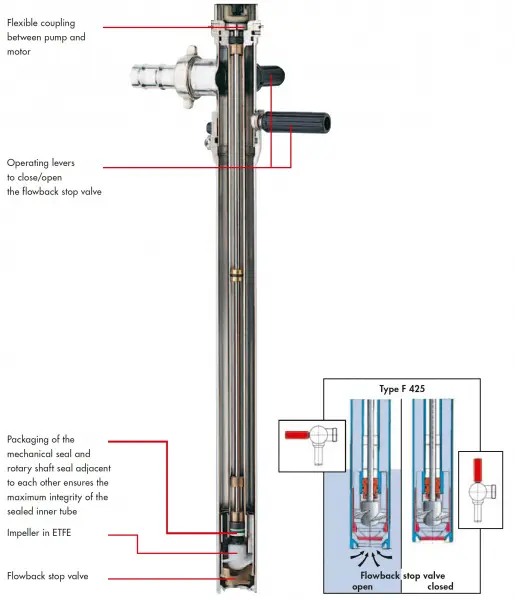 Flexible coupling between pump and motor

Operating levers to close/open the flowback stop valve

Packaging of the mechanical seal and rotary shaft seal adjacent to each other ensures the maximum integrity of the sealed inner tube

Impeller in ETFE

Flowback stop valve

Type F 425

Flowback stop valve
open
closed